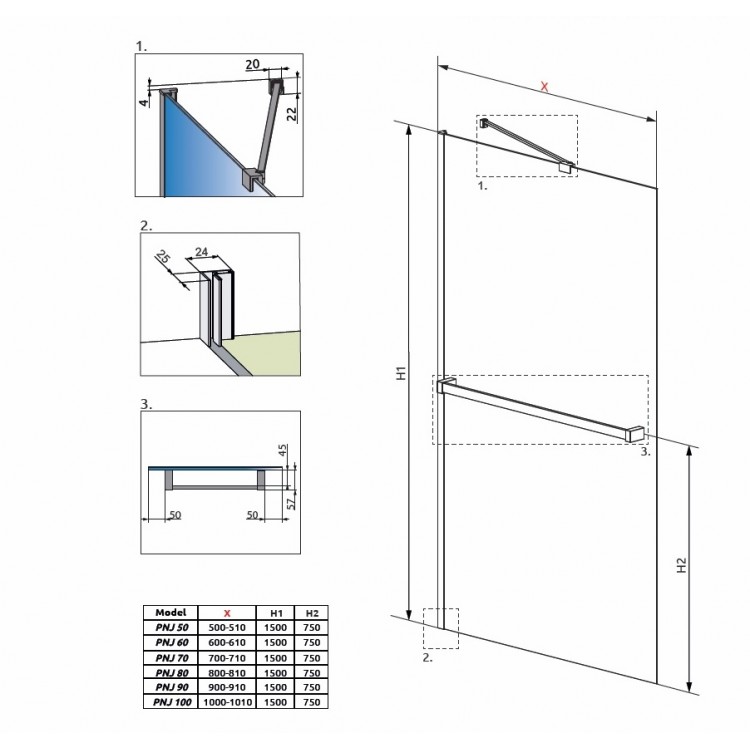 1.

20

4

22

2.

25

24

3.

45

57

50

50

| Model | X | H1 | H2 |
|---|---|---|---|
| PNJ 50 | 500-510 | 1500 | 750 |
| PNJ 60 | 600-610 | 1500 | 750 |
| PNJ 70 | 700-710 | 1500 | 750 |
| PNJ 80 | 800-810 | 1500 | 750 |
| PNJ 90 | 900-910 | 1500 | 750 |
| PNJ 100 | 1000-1010 | 1500 | 750 |

X

1.

H1

3.

H2

2.