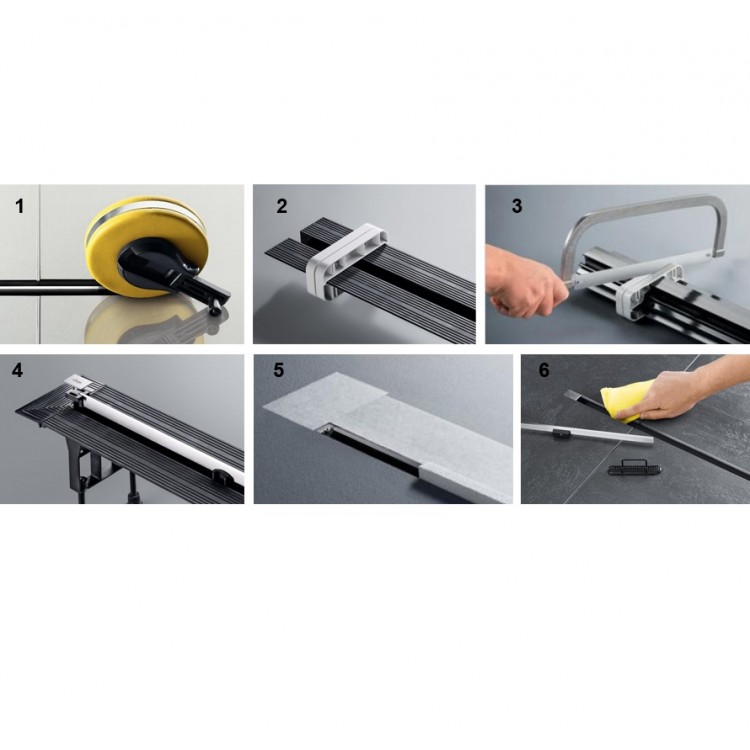 1

2

3

4

5

6