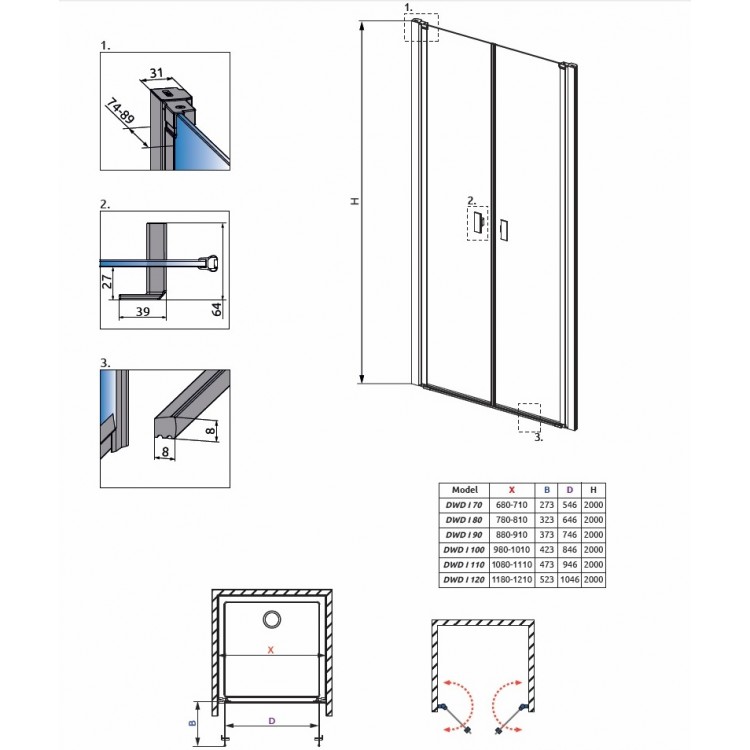 1.

31

74-89

2.

27

39

64

3.

8

8

1.

H

2.

3.

| Model | X | B | D | H |
|---|---|---|---|---|
| DWD I 70 | 680-710 | 273 | 546 | 2000 |
| DWD I 80 | 780-810 | 323 | 646 | 2000 |
| DWD I 90 | 880-910 | 373 | 746 | 2000 |
| DWD I 100 | 980-1010 | 423 | 846 | 2000 |
| DWD I 110 | 1080-1110 | 473 | 946 | 2000 |
| DWD I 120 | 1180-1210 | 523 | 1046 | 2000 |

X

B

D