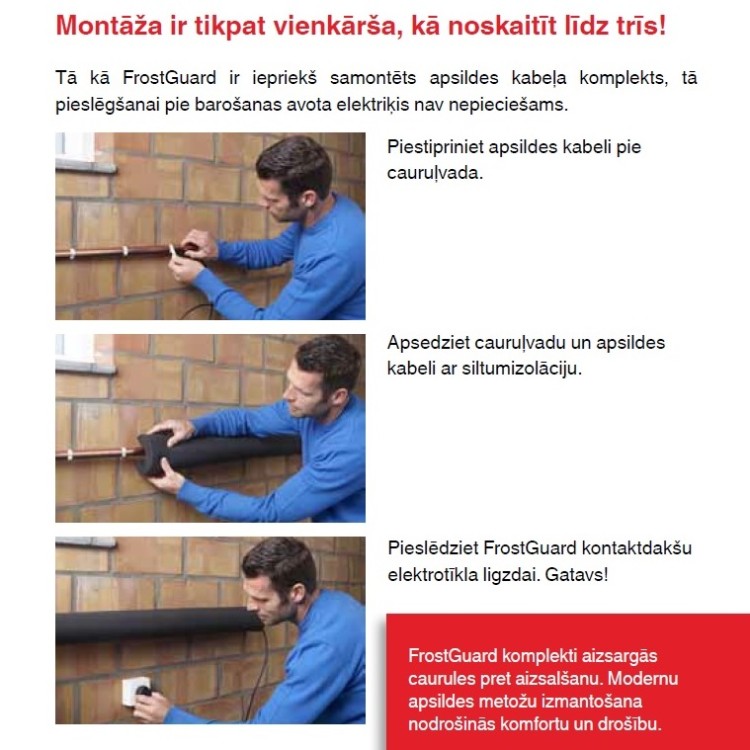 Montāža ir tikpat vienkārša, kā noskaitīt līdz trīs!

Tā kā FrostGuard ir iepriekš samontēts apsildes kabeļa komplekts, tā pieslēgšanai pie barošanas avota elektriķis nav nepieciešams.

Piestipriniet apsildes kabeli pie cauruļvada.

Apsedziet cauruļvadu un apsildes kabeli ar siltumizolāciju.

Pieslēdziet FrostGuard kontaktdakšu elektrotīkla ligzdai. Gatavs!

FrostGuard komplekti aizsargās caurules pret aizsalšanu. Modernu apsildes metožu izmantošana nodrošinās komfortu un drošību.