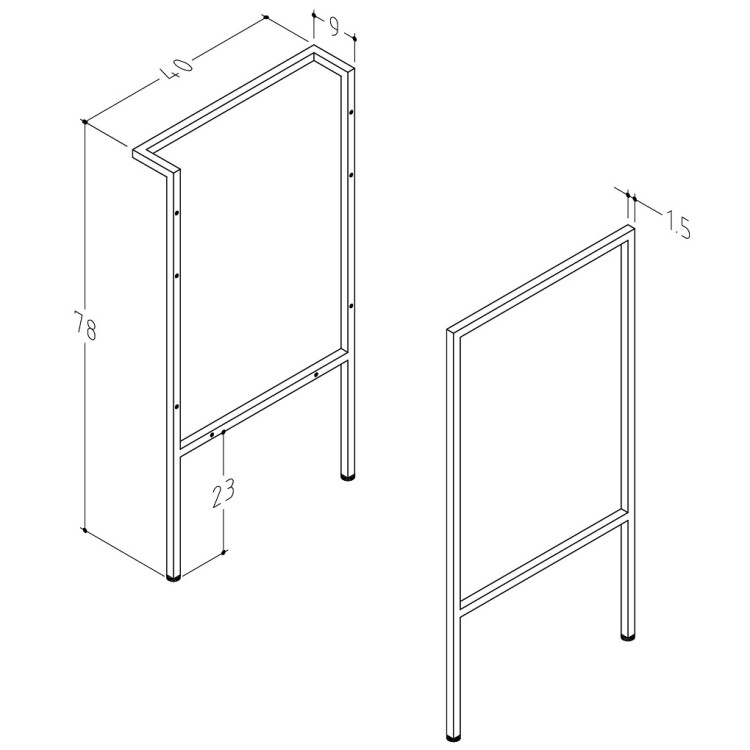 40
9
78
23
1.5